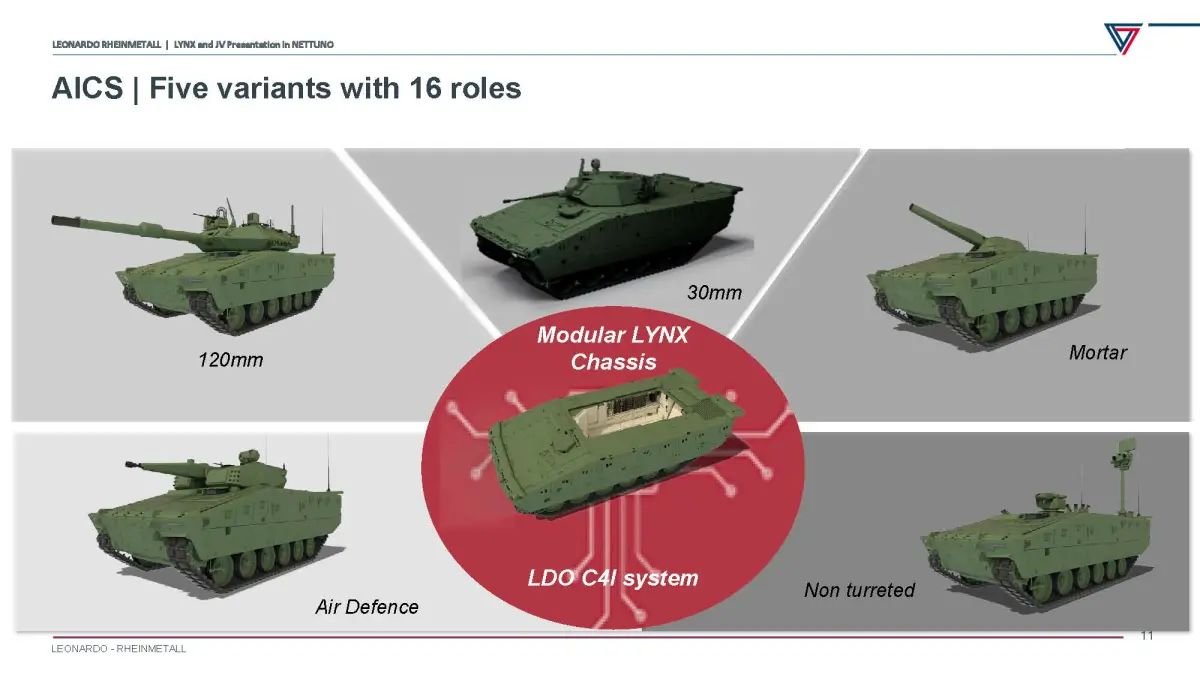 LEONARDO RHEINMETALL | LYNX and JV Presentation in NETTUNO

AICS | Five variants with 16 roles

120mm

30mm

Mortar

Modular LYNX Chassis

LDO C4I system

Air Defence

Non turreted

LEONARDO - RHEINMETALL

11