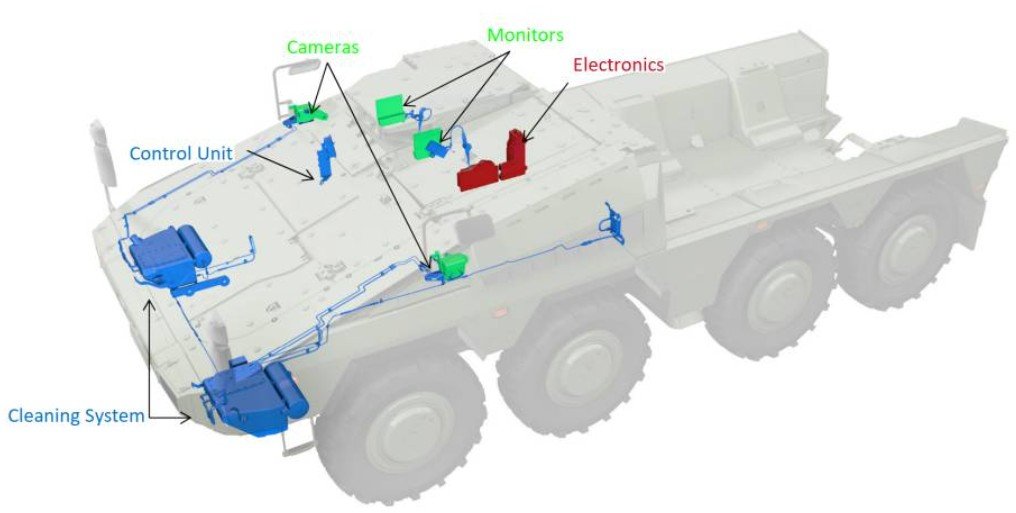 Cameras
Monitors
Electronics
Control Unit
Cleaning System